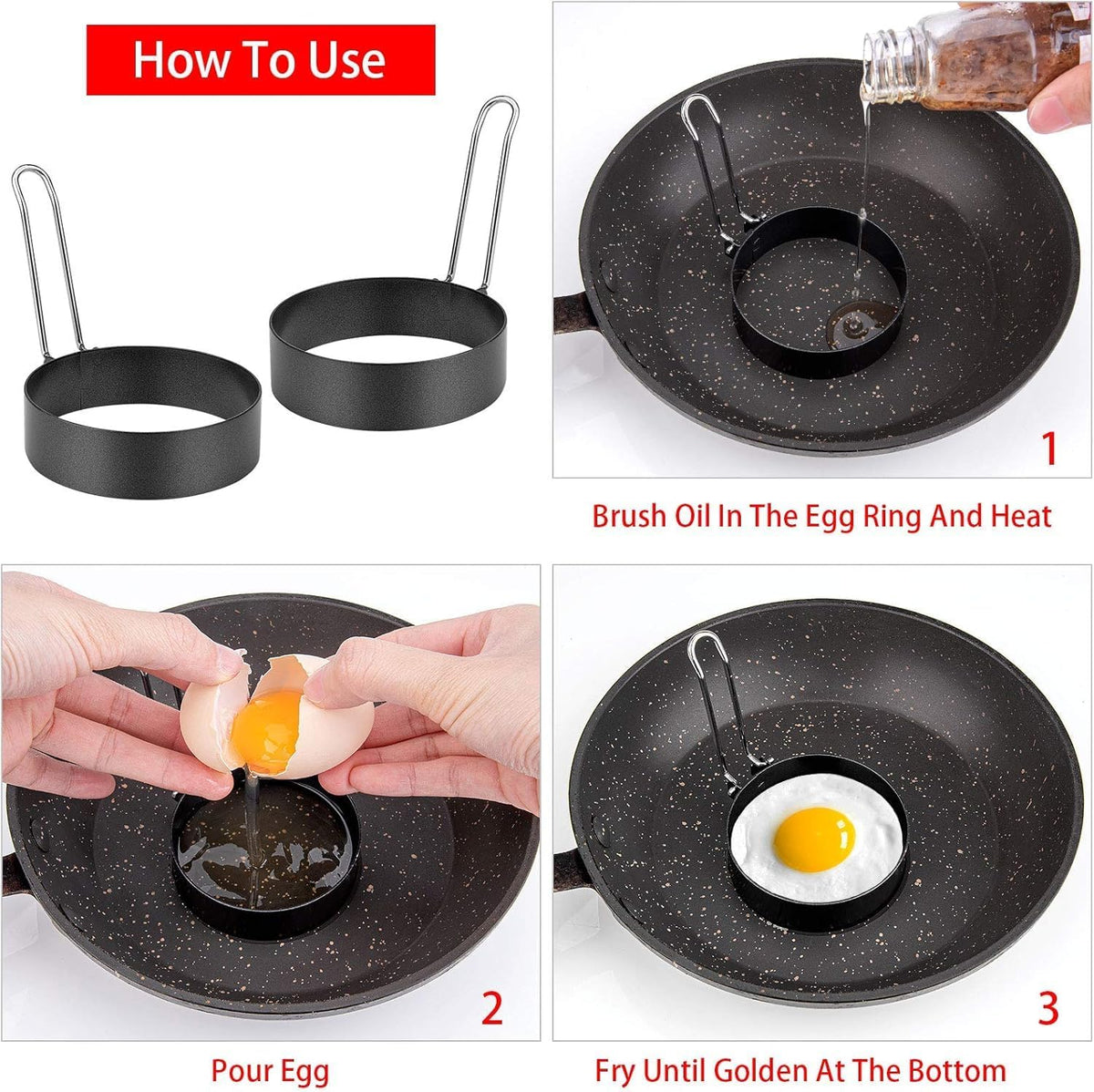 How To Use

1

Brush Oil In The Egg Ring And Heat

2

Pour Egg

3

Fry Until Golden At The Bottom